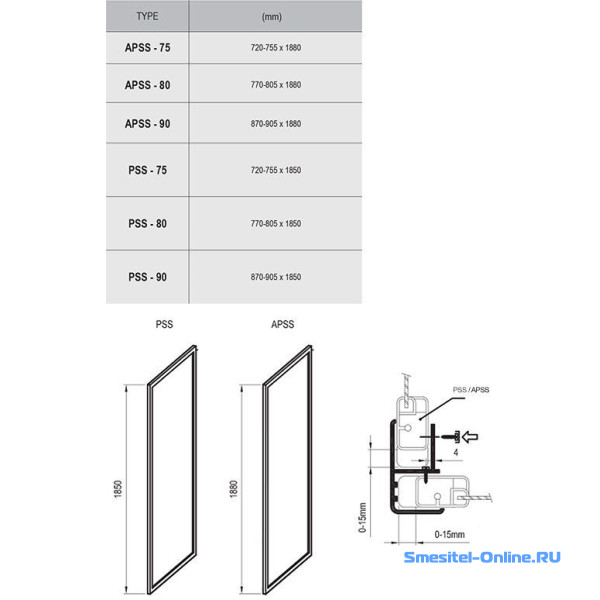 | TYPE | (mm) |
|---|---|
| APSS - 75 | 720-755 x 1880 |
| APSS - 80 | 770-805 x 1880 |
| APSS - 90 | 870-905 x 1880 |
| PSS - 75 | 720-755 x 1850 |
| PSS - 80 | 770-805 x 1850 |
| PSS - 90 | 870-905 x 1850 |

PSS

APSS

1850

1880

PSS / APSS

4

0-15mm

0-15mm

Smesitel-Online.RU