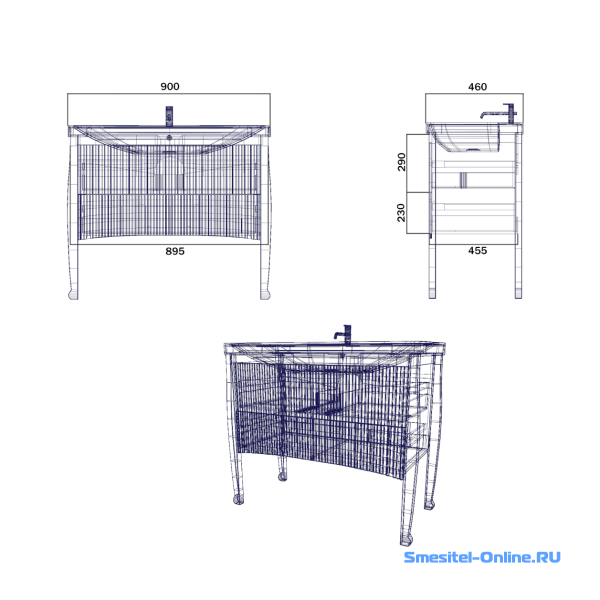 900

895

460

290

230

455

Smesitel-Online.RU