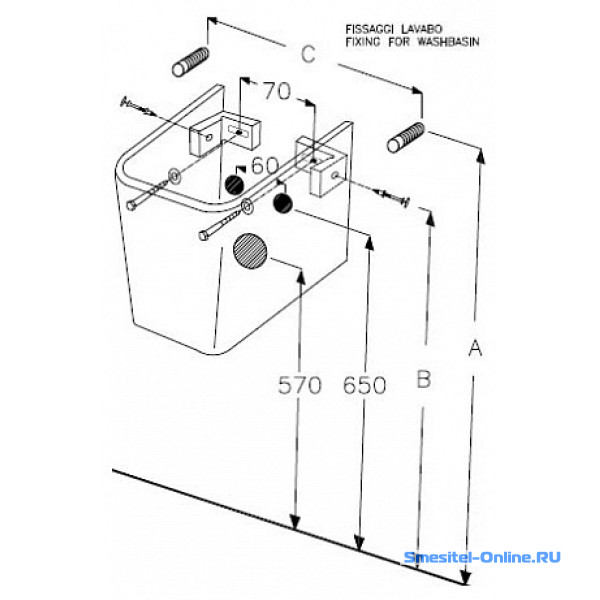 FISSAGGI LAVABO
FIXING FOR WASHBASIN

C

70

60

570

650

B

A

Smesitel-Online.RU