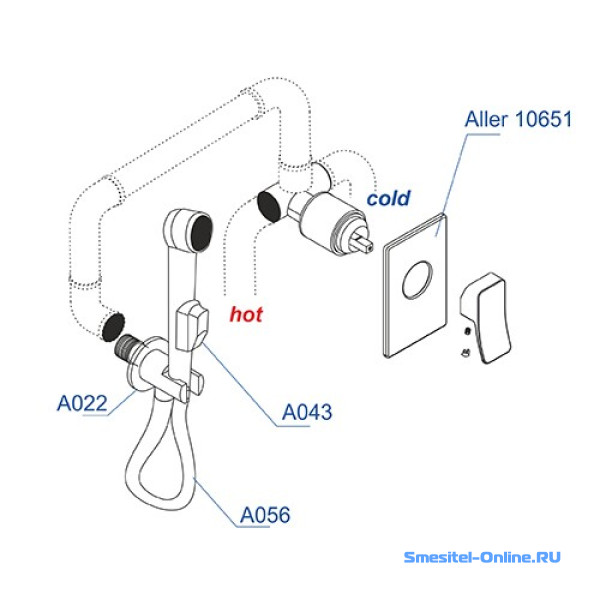 Aller 10651

cold

hot

A022

A043

A056

Smesitel-Online.RU