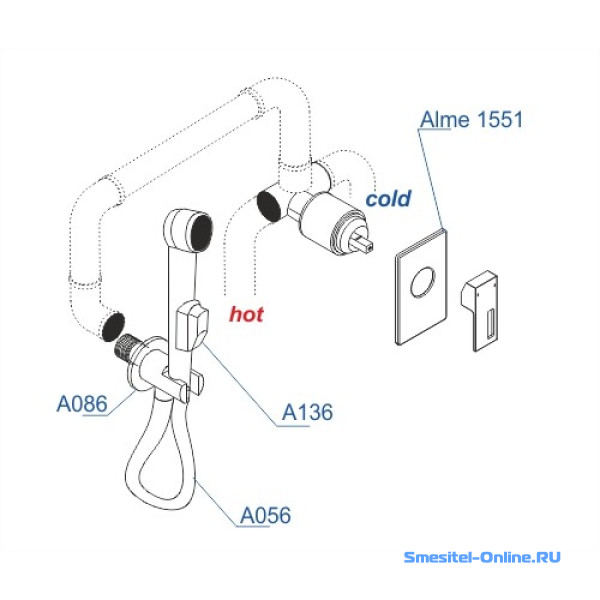 Alme 1551
cold
hot
A086
A136
A056
Smesitel-Online.RU