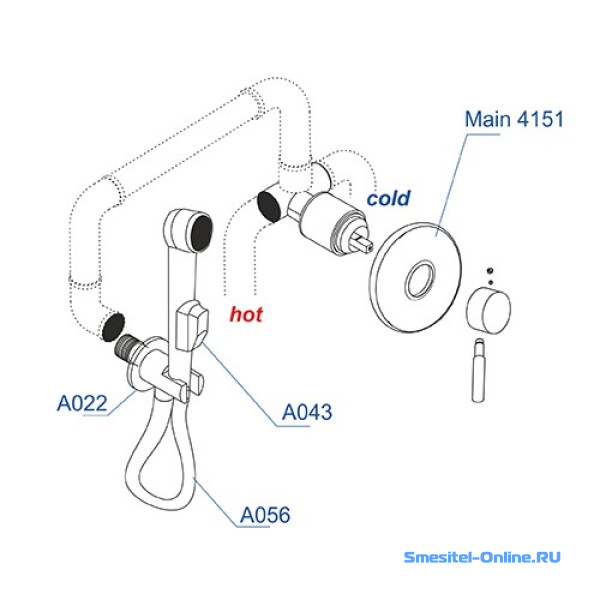 Main 4151

cold

hot

A022

A043

A056

Smesitel-Online.RU